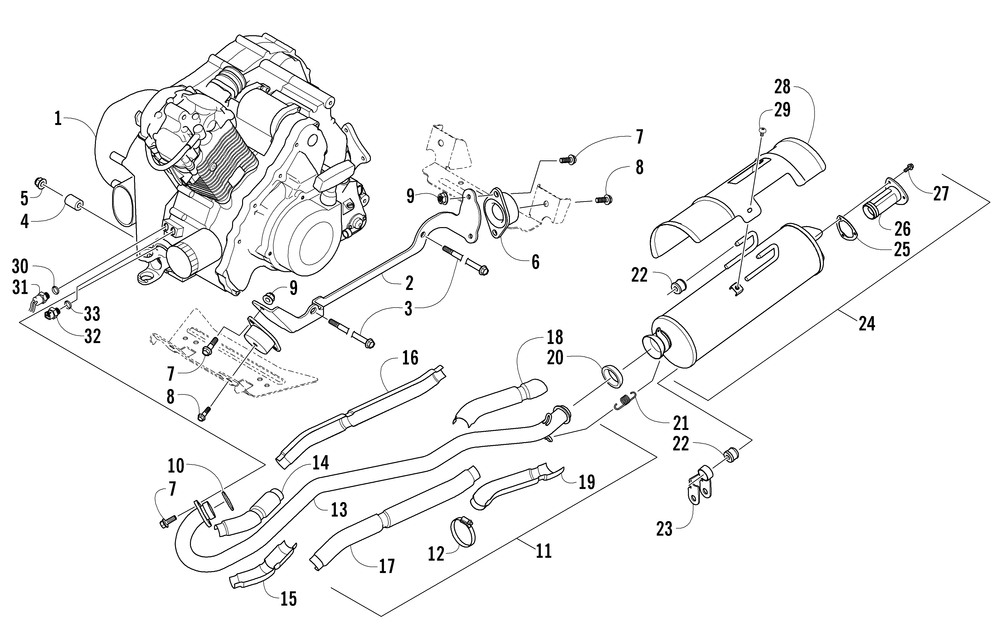 1
5
4
30
31
33
32
9
2
3
7
8
9
6
7
8
28
29
27
26
25
22
24
16
18
20
21
22
23
10
7
14
13
19
12
11
17
15